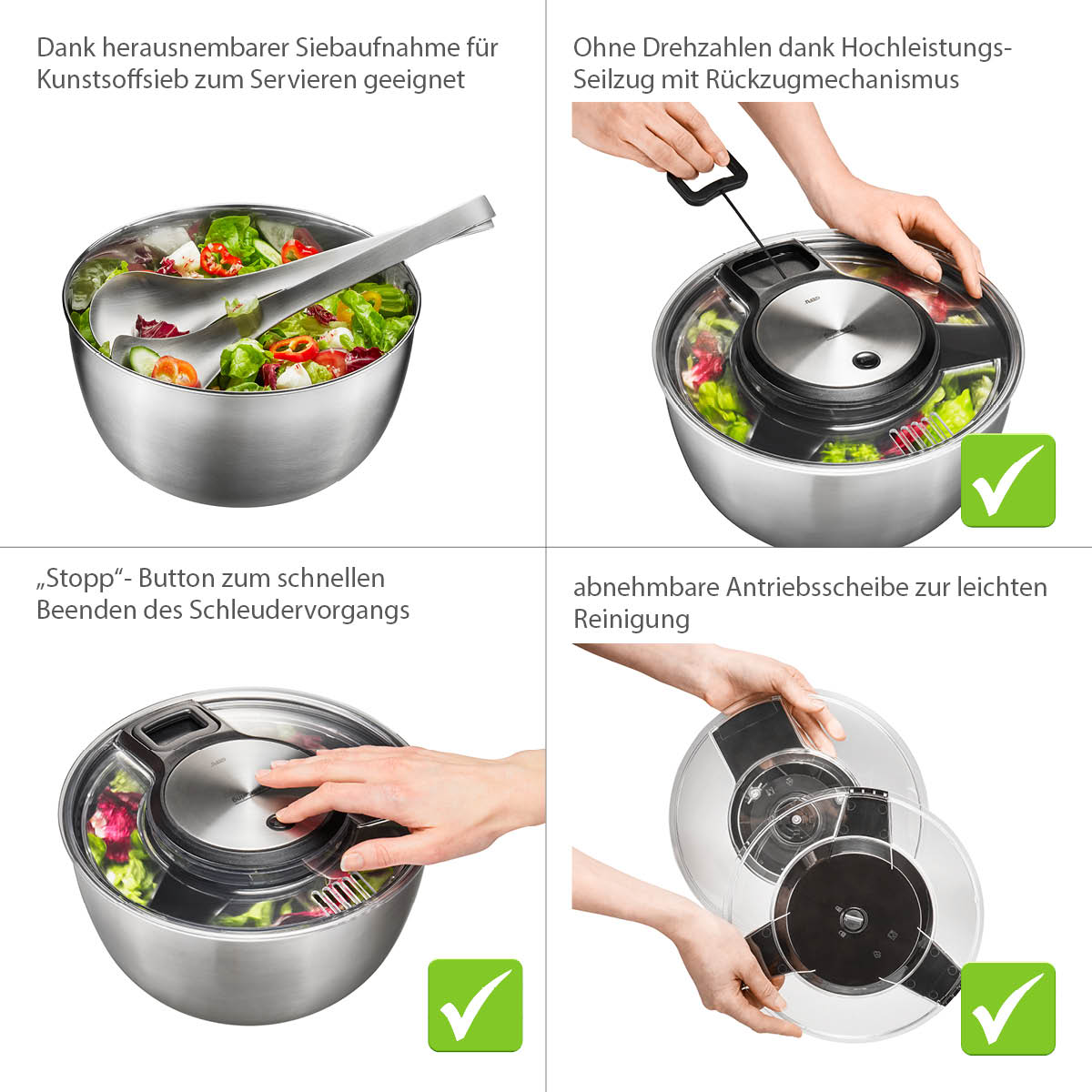 Dank herausnembarer Siebaufnahme für Kunstsoffsieb zum Servieren geeignet

Ohne Drehzahlen dank Hochleistungs-Seilzug mit Rückzugmechanismus

„Stopp“- Button zum schnellen Beenden des Schleudervorgangs

abnehmbare Antriebsscheibe zur leichten Reinigung