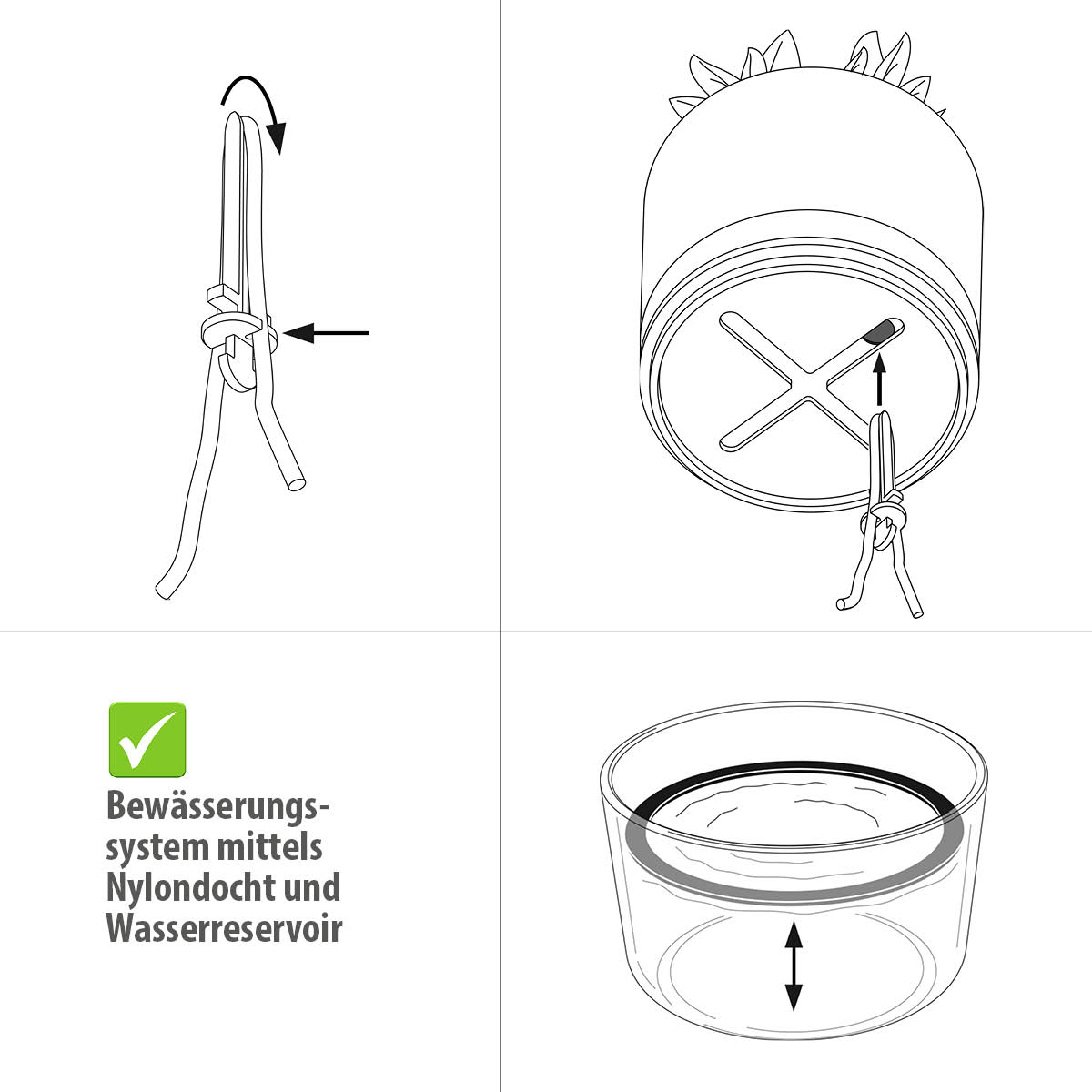 Bewässerungssystem mittels Nylondocht und Wasserreservoir